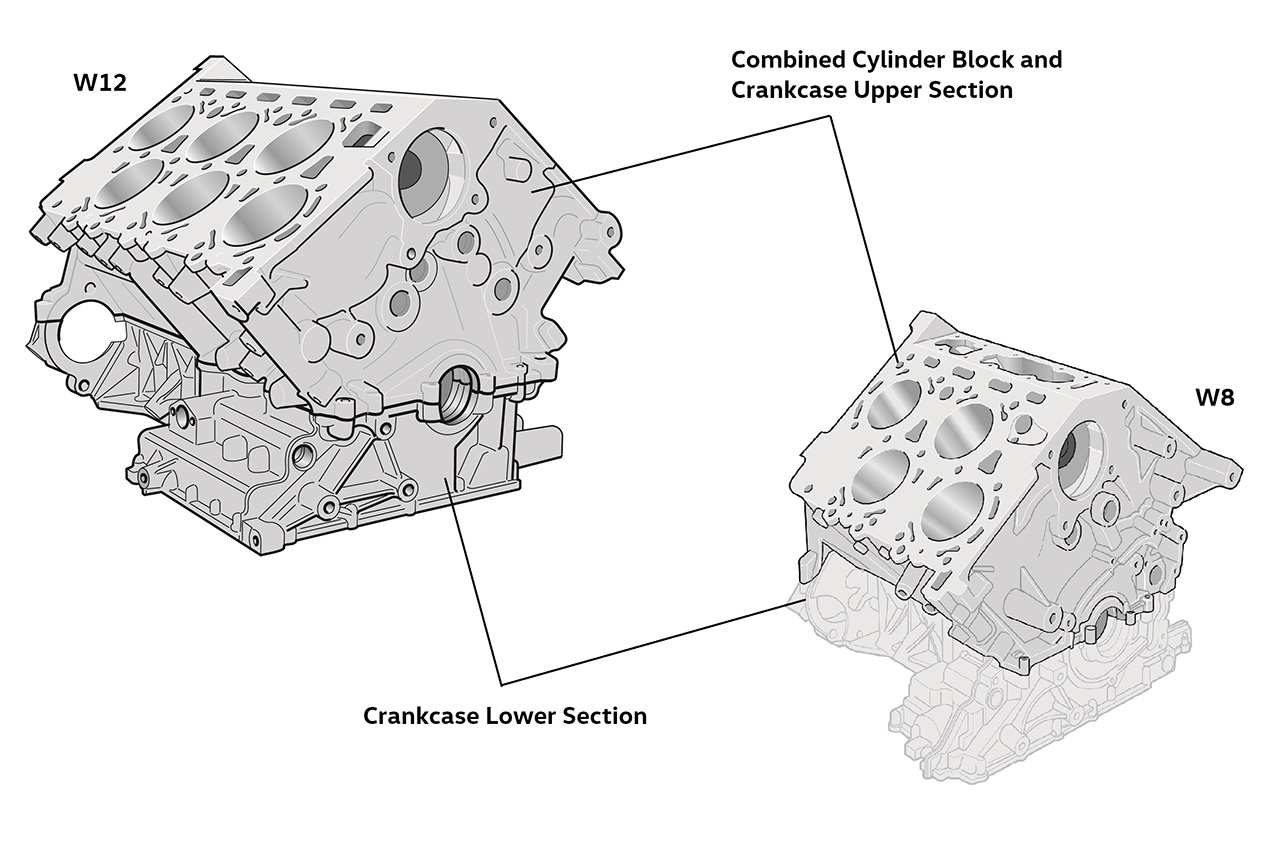 W12

Combined Cylinder Block and Crankcase Upper Section

W8

Crankcase Lower Section